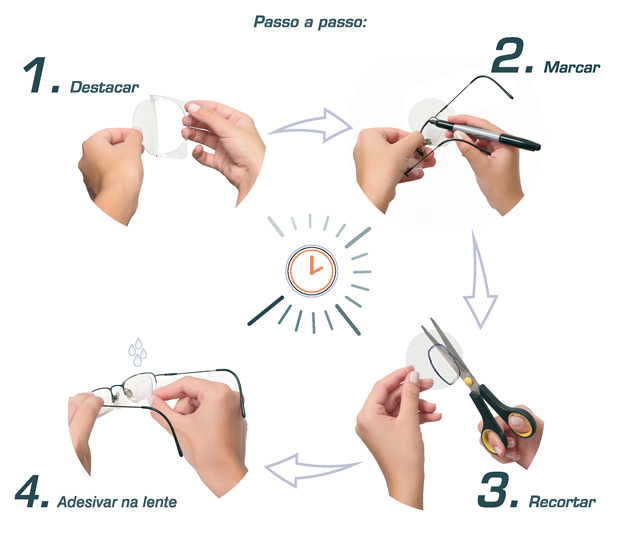 Passo a passo:

1. Destacar

2. Marcar

3. Recortar

4. Adesivar na lente