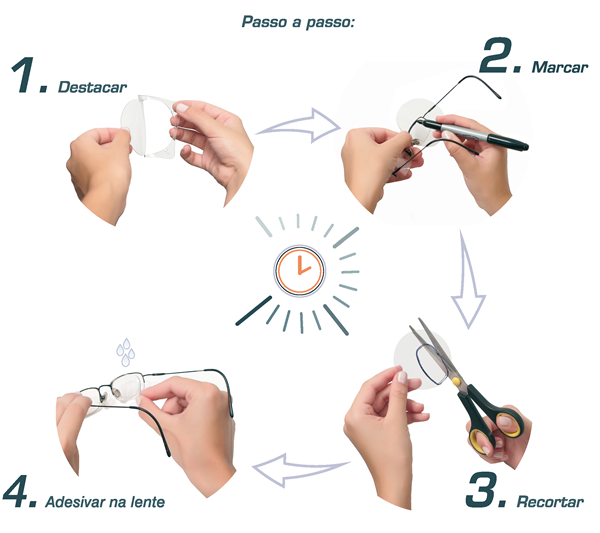 Passo a passo:

1. Destacar

2. Marcar

3. Recortar

4. Adesivar na lente